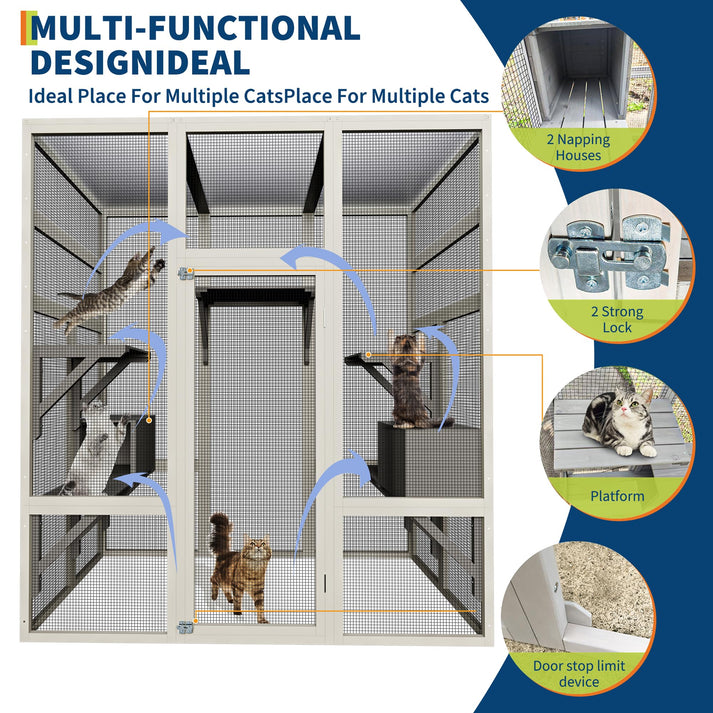 MULTI-FUNCTIONAL DESIGNIDEAL

Ideal Place For Multiple CatsPlace For Multiple Cats

2 Napping Houses

2 Strong Lock

Platform

Door stop limit device